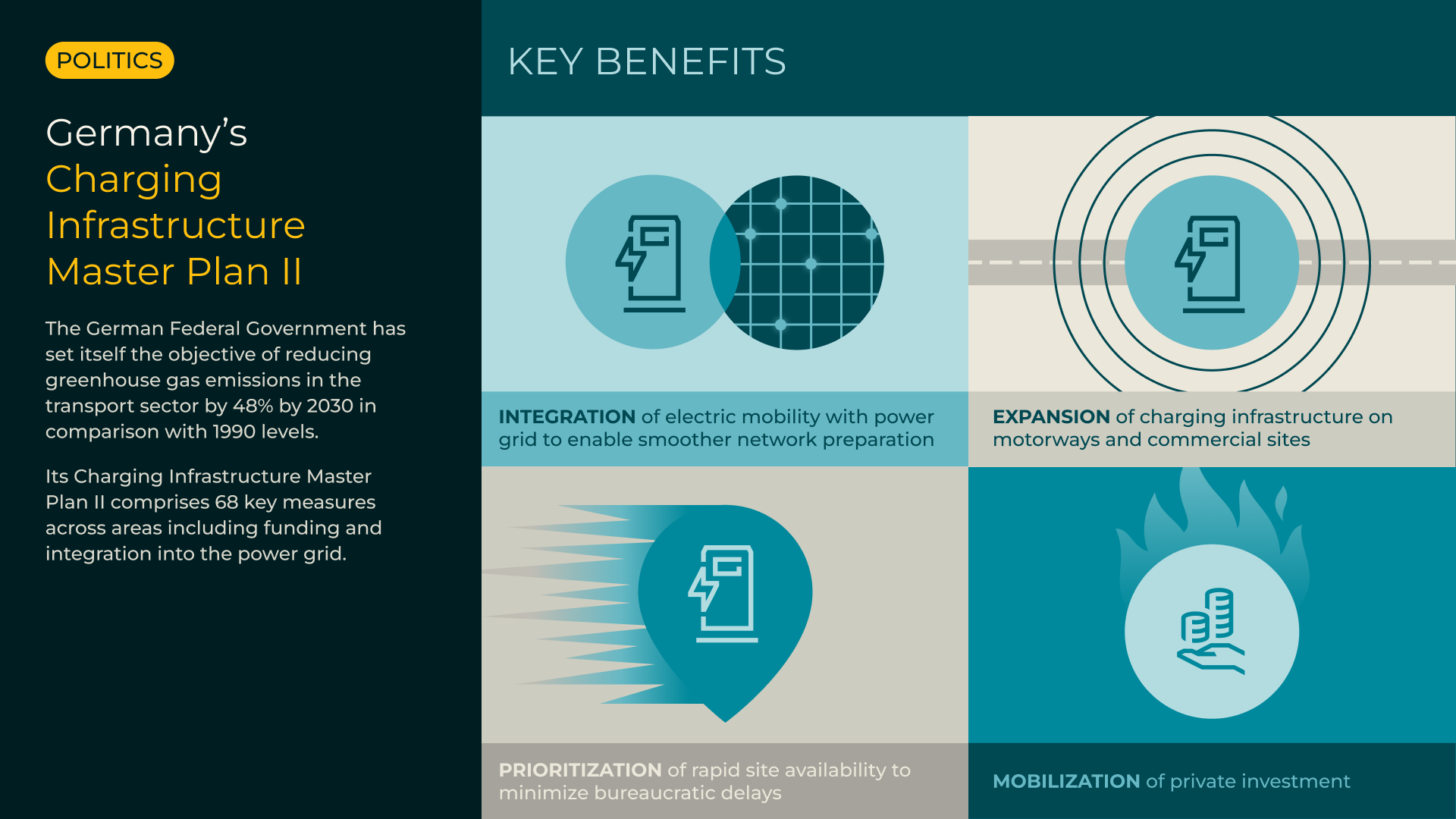 POLITICS

Germany's Charging Infrastructure Master Plan II

The German Federal Government has set itself the objective of reducing greenhouse gas emissions in the transport sector by 48% by 2030 in comparison with 1990 levels.

Its Charging Infrastructure Master Plan II comprises 68 key measures across areas including funding and integration into the power grid.

KEY BENEFITS

INTEGRATION of electric mobility with power grid to enable smoother network preparation

EXPANSION of charging infrastructure on motorways and commercial sites

PRIORITIZATION of rapid site availability to minimize bureaucratic delays

MOBILIZATION of private investment